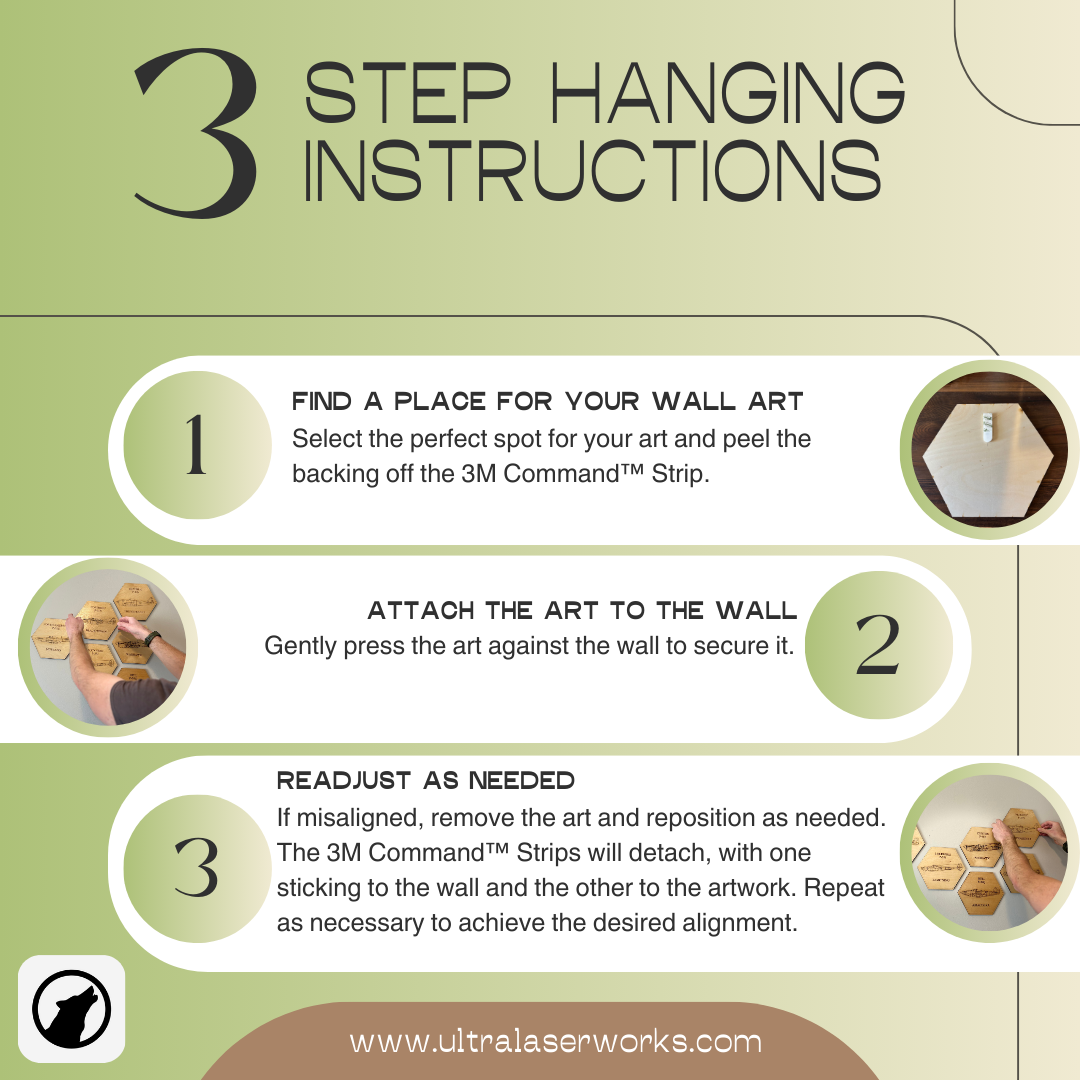 3 STEP HANGING INSTRUCTIONS

1
FIND A PLACE FOR YOUR WALL ART
Select the perfect spot for your art and peel the backing off the 3M Command™ Strip.

ATTACH THE ART TO THE WALL
Gently press the art against the wall to secure it.
2

3
READJUST AS NEEDED
If misaligned, remove the art and reposition as needed. The 3M Command™ Strips will detach, with one sticking to the wall and the other to the artwork. Repeat as necessary to achieve the desired alignment.

www.ultralaserworks.com